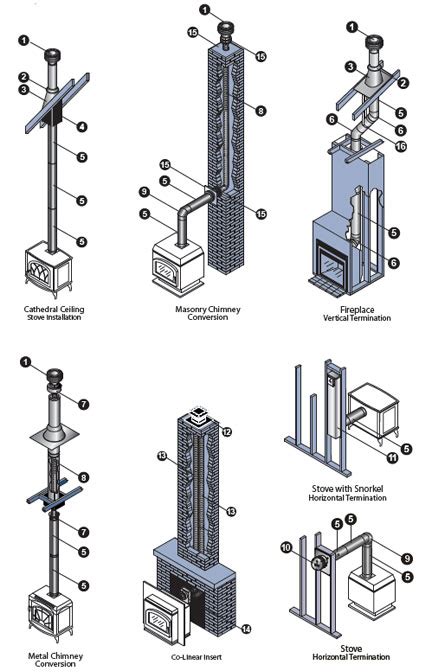 1
2
3
4
5
5
5
Cathedral Ceiling
Stove Installation

1
15
15
8
15
5
9
5
15
Masonry Chimney
Conversion

1
3
2
5
6
6
16
5
6
Fireplace
Vertical Termination

1
7
8
7
5
5
Metal Chimney
Conversion

12
13
13
14
Co-Linear Insert

5
11
Stove with Snorkel
Horizontal Termination

5
5
10
9
5
Stove
Horizontal Termination